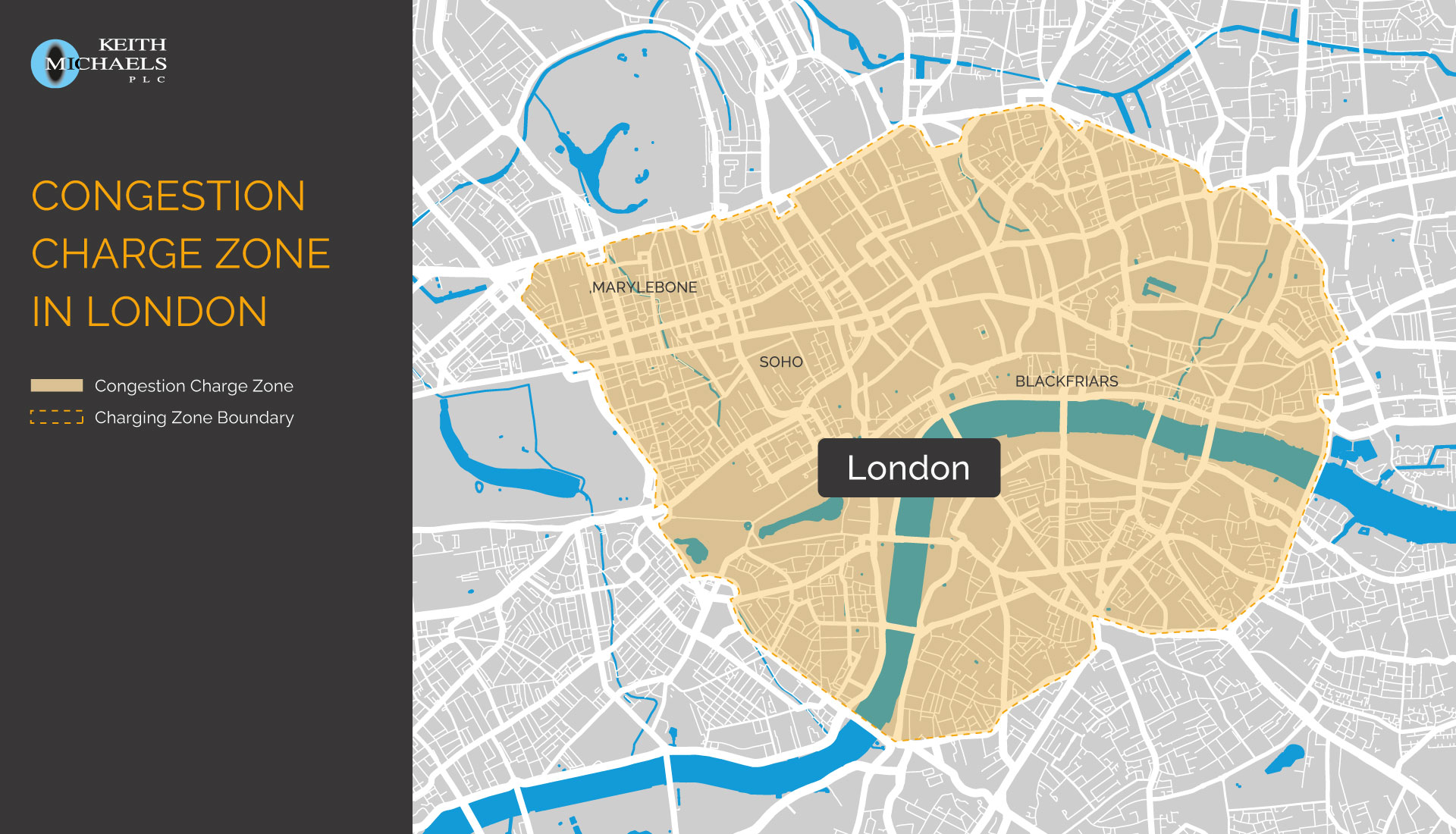 KEITH MICHAELS PLC

CONGESTION CHARGE ZONE IN LONDON

Congestion Charge Zone

Charging Zone Boundary

MARYLEBONE

SOHO

BLACKFRIARS

London