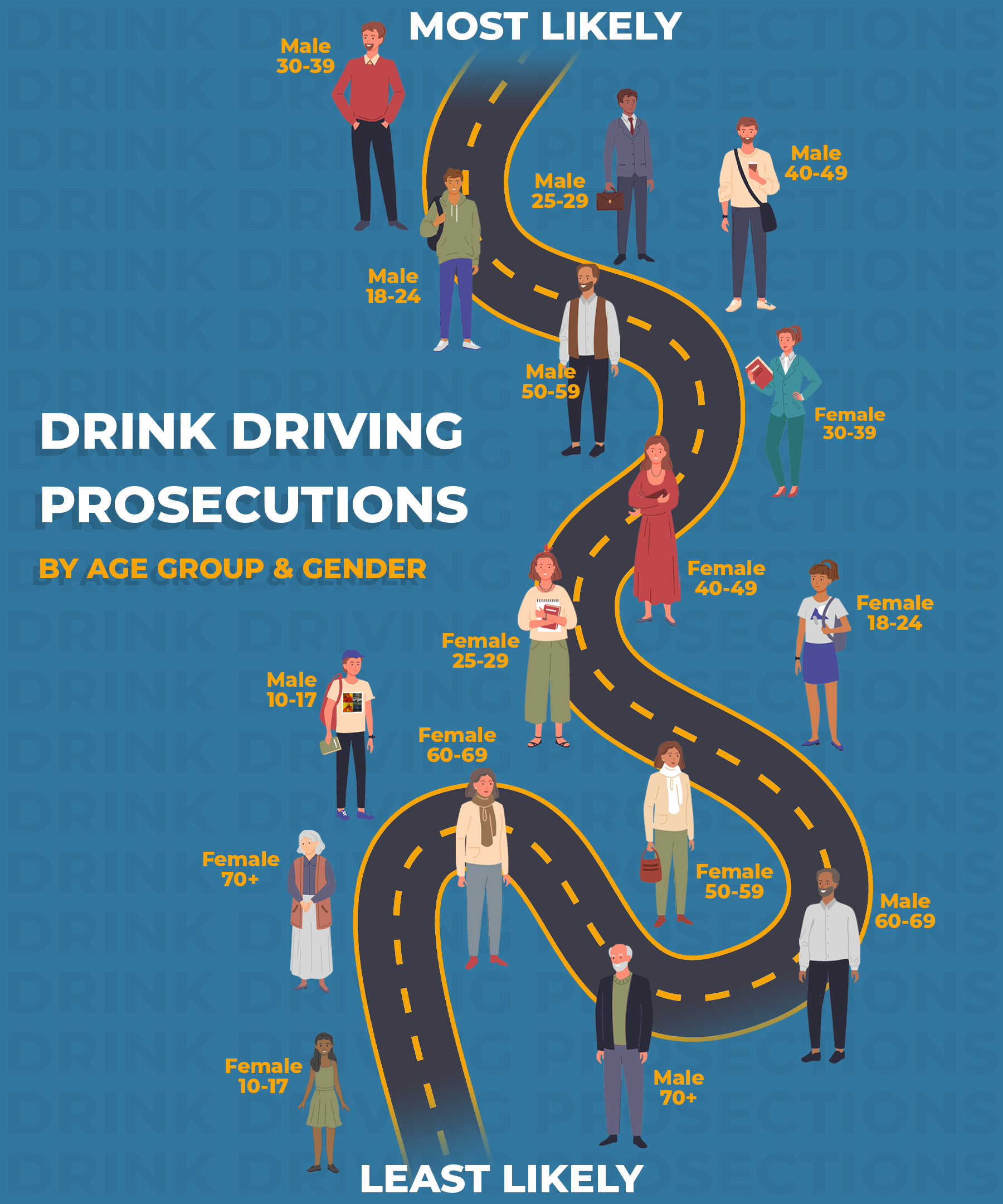 MOST LIKELY

Male 30-39

Male 25-29

Male 40-49

Male 18-24

Male 50-59

Female 30-39

DRINK DRIVING PROSECUTIONS

BY AGE GROUP & GENDER

Female 40-49

Female 18-24

Female 25-29

Male 10-17

Female 60-69

Female 70+

Female 50-59

Male 60-69

Female 10-17

Male 70+

LEAST LIKELY