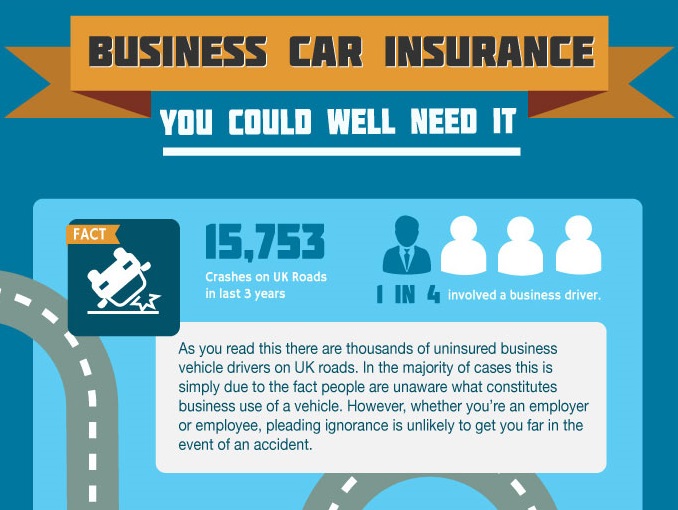 BUSINESS CAR INSURANCE

YOU COULD WELL NEED IT

FACT

15,753

Crashes on UK Roads in last 3 years

1 IN 4 involved a business driver.

As you read this there are thousands of uninsured business vehicle drivers on UK roads. In the majority of cases this is simply due to the fact people are unaware what constitutes business use of a vehicle. However, whether you're an employer or employee, pleading ignorance is unlikely to get you far in the event of an accident.