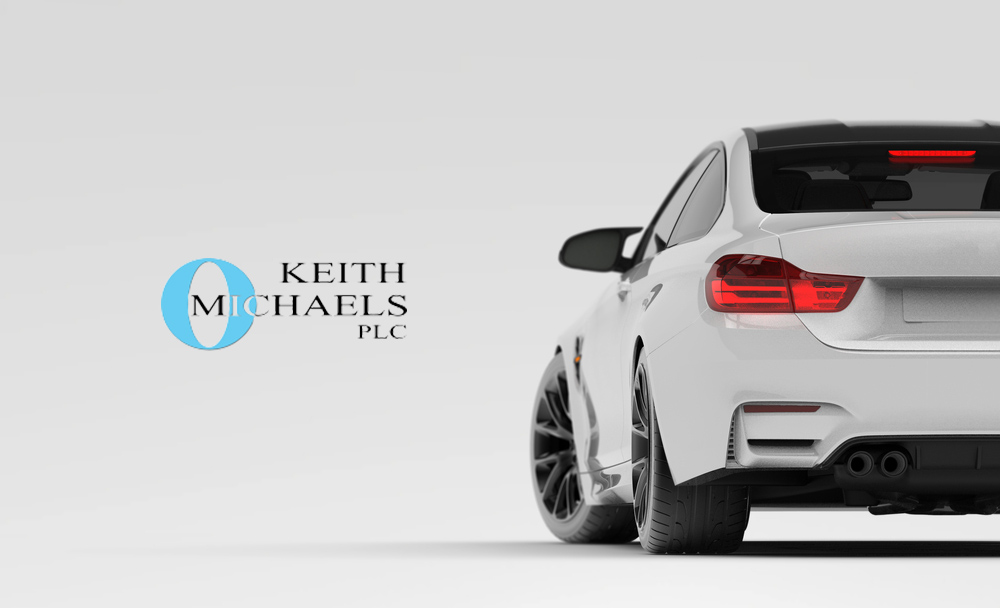 KEITH
MICHAELS
PLC